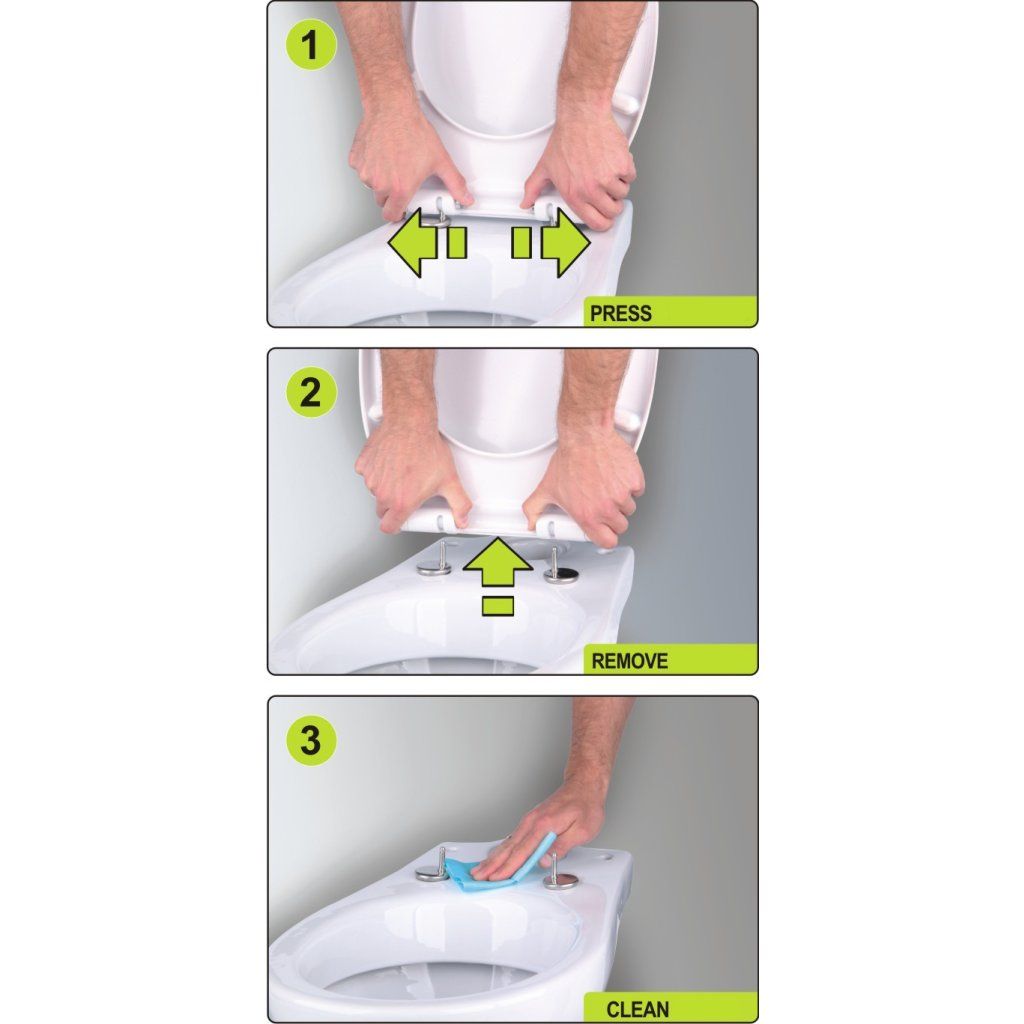 1

PRESS

2

REMOVE

3

CLEAN